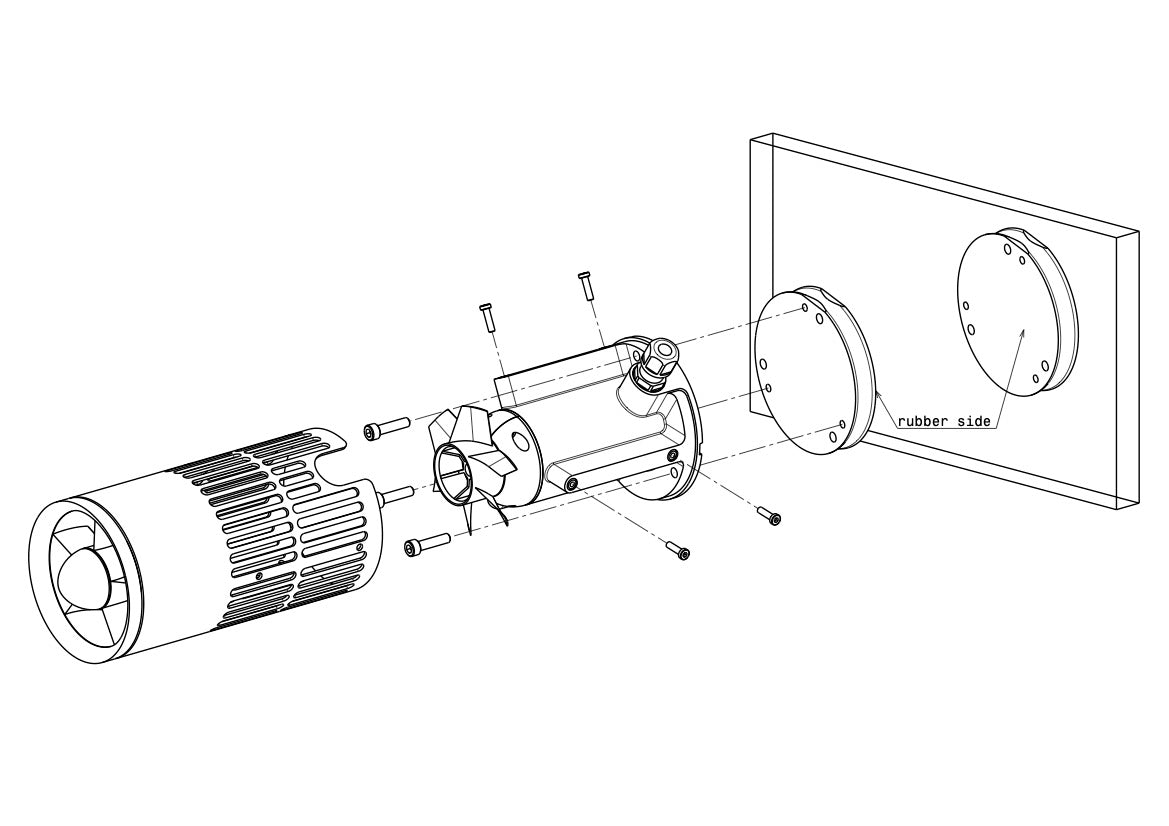 rubber side